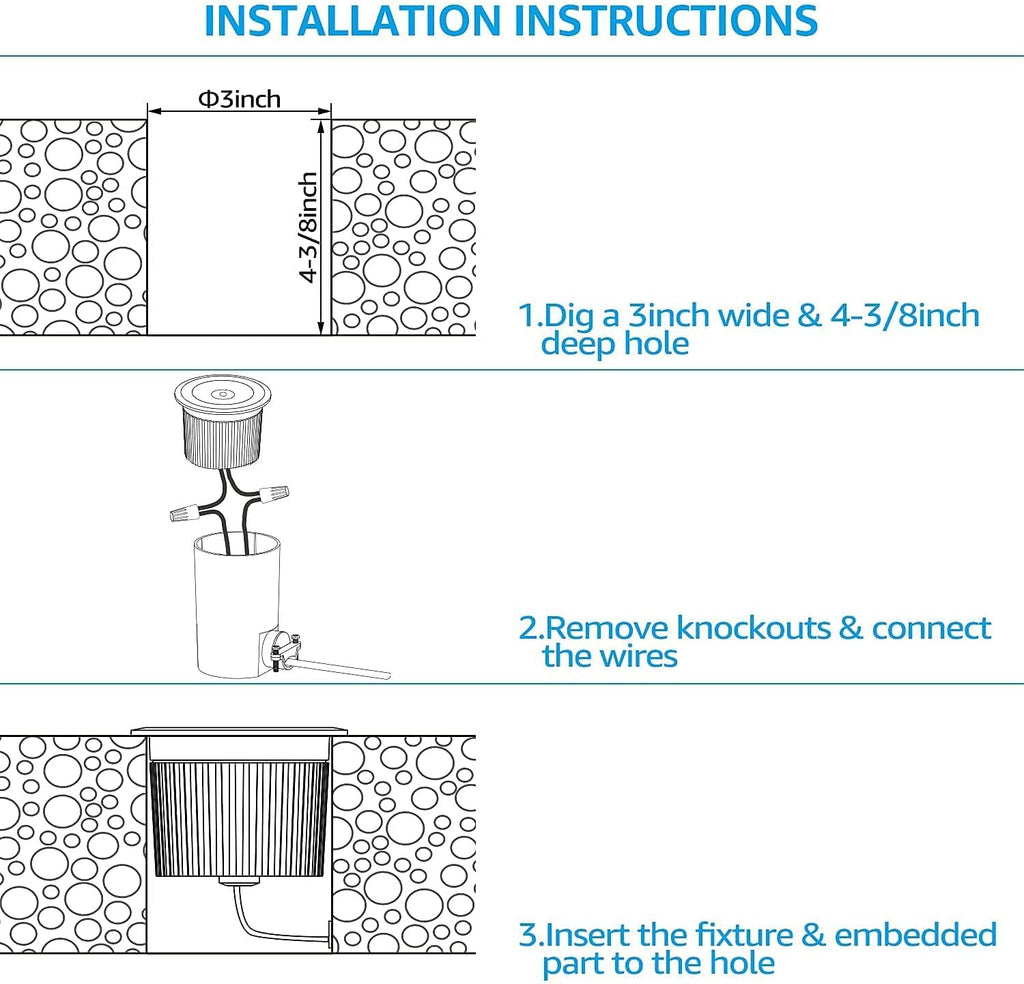 INSTALLATION INSTRUCTIONS

Φ3inch

4-3/8inch

1.Dig a 3inch wide & 4-3/8inch deep hole

2.Remove knockouts & connect the wires

3.Insert the fixture & embedded part to the hole