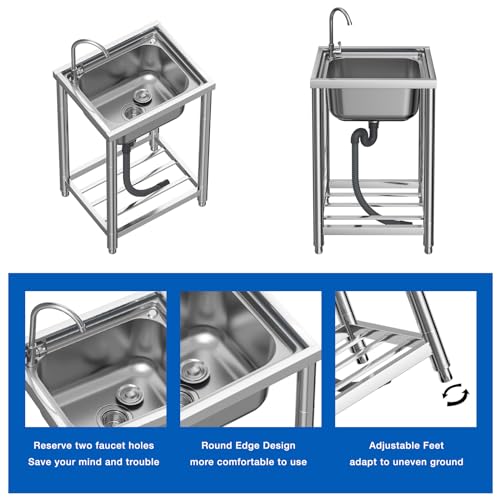 Reserve two faucet holes
Save your mind and trouble

Round Edge Design
more comfortable to use

Adjustable Feet
adapt to uneven ground