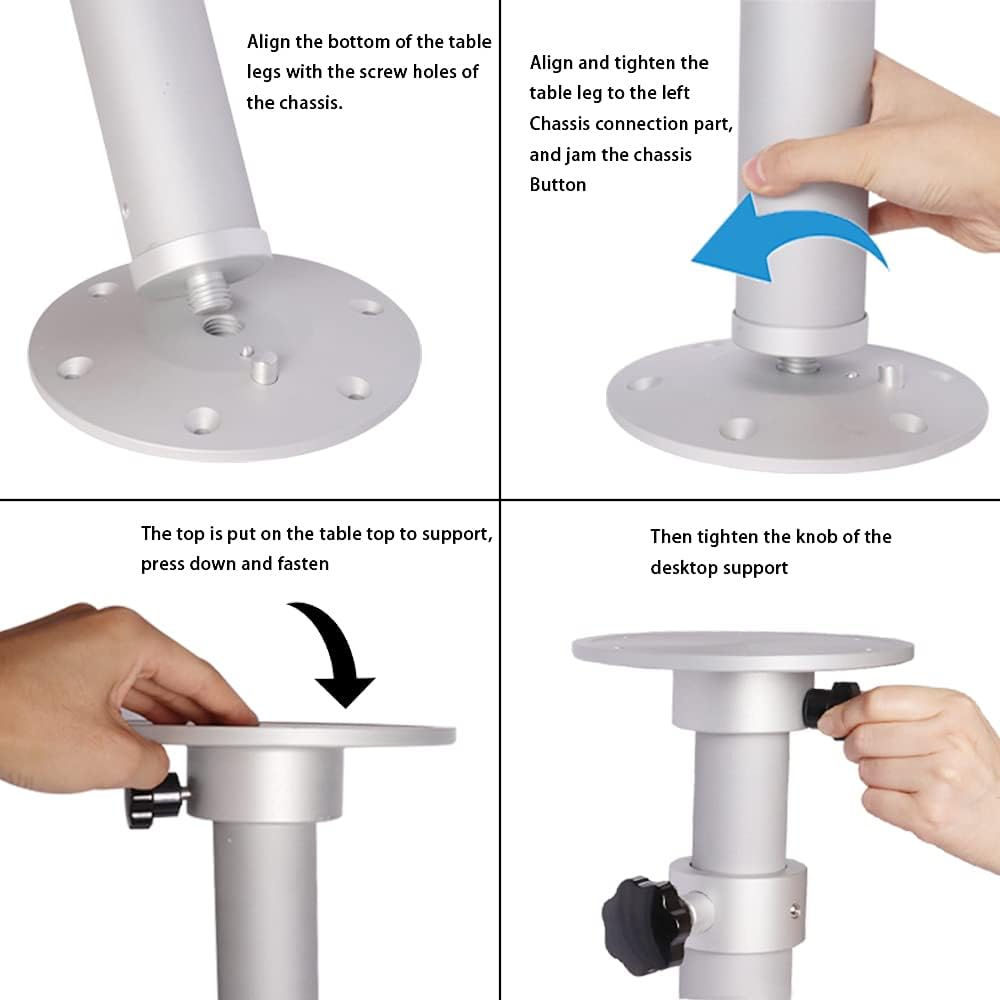 Align the bottom of the table legs with the screw holes of the chassis.

Align and tighten the table leg to the left Chassis connection part, and jam the chassis Button

The top is put on the table top to support, press down and fasten

Then tighten the knob of the desktop support