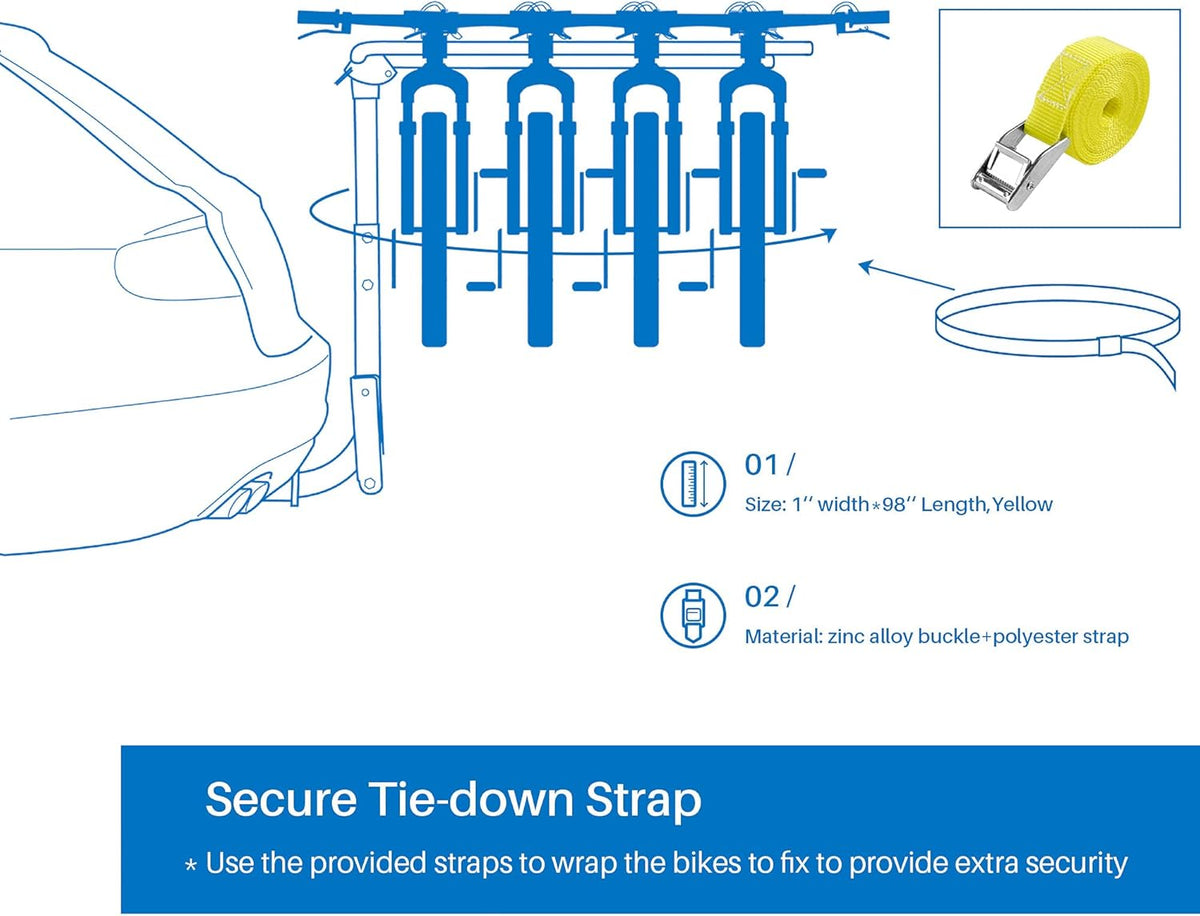 01 /
Size: 1'' width*98'' Length, Yellow

02 /
Material: zinc alloy buckle+polyester strap

Secure Tie-down Strap

* Use the provided straps to wrap the bikes to fix to provide extra security